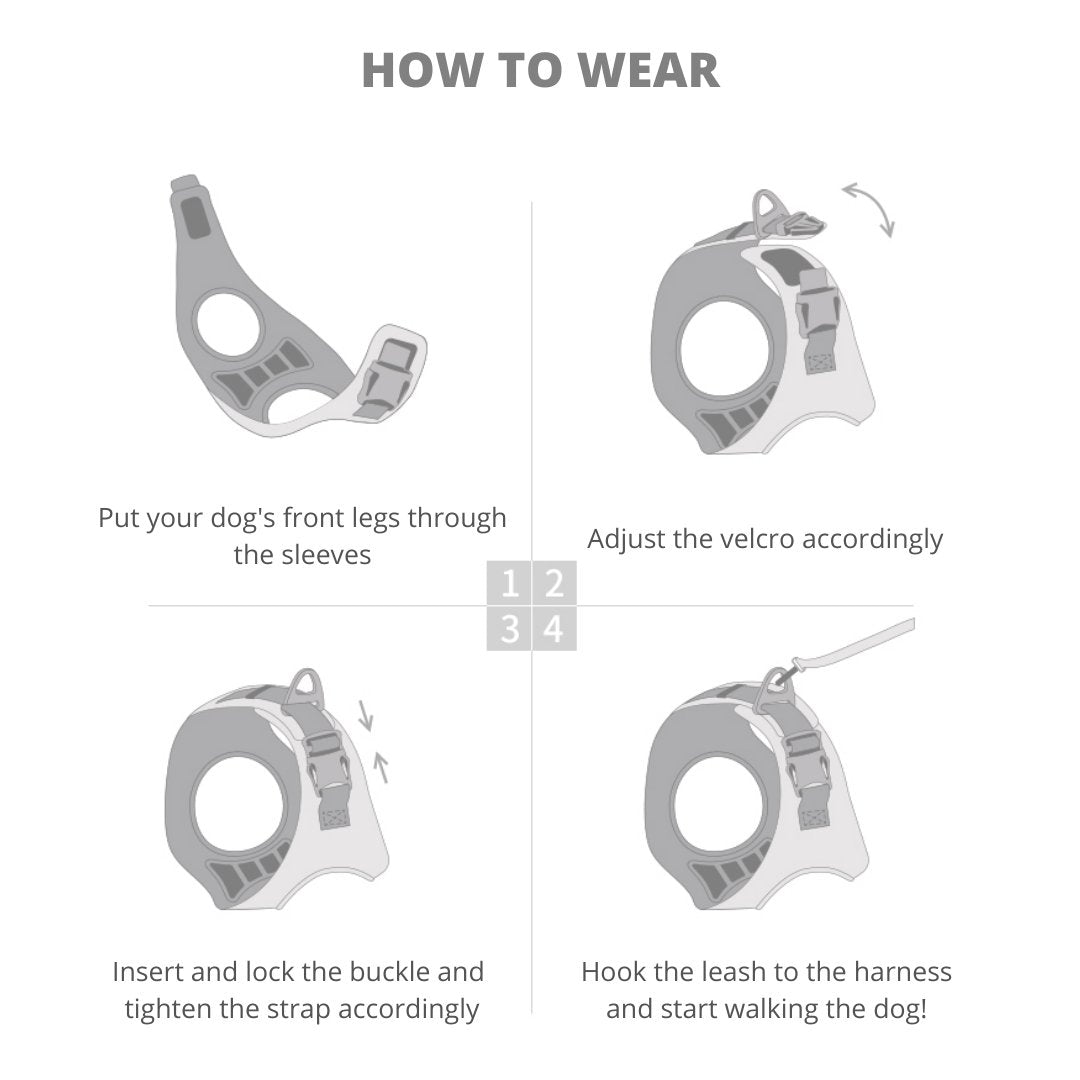 HOW TO WEAR

Put your dog's front legs through the sleeves

Adjust the velcro accordingly

1 2
3 4

Insert and lock the buckle and tighten the strap accordingly

Hook the leash to the harness and start walking the dog!